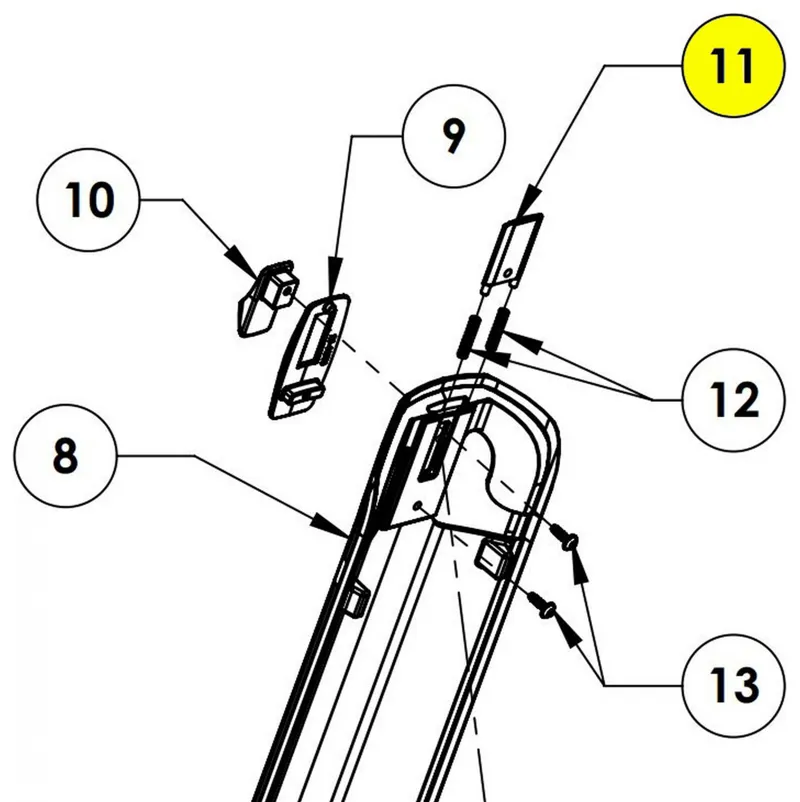 11
9
10
12
8
13